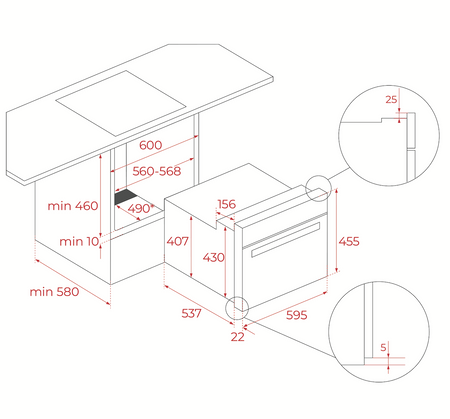 25

600

560-568

min 460

490*

156

min 10

407

430

455

min 580

537

595

22

5